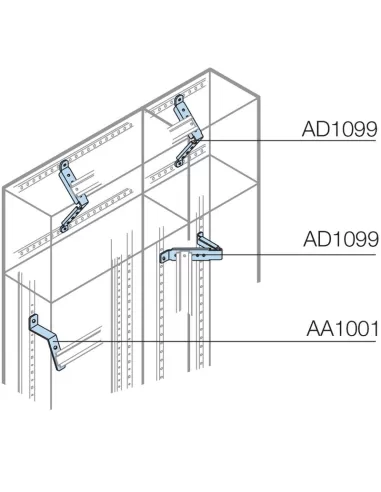 AD1099

AD1099

AA1001