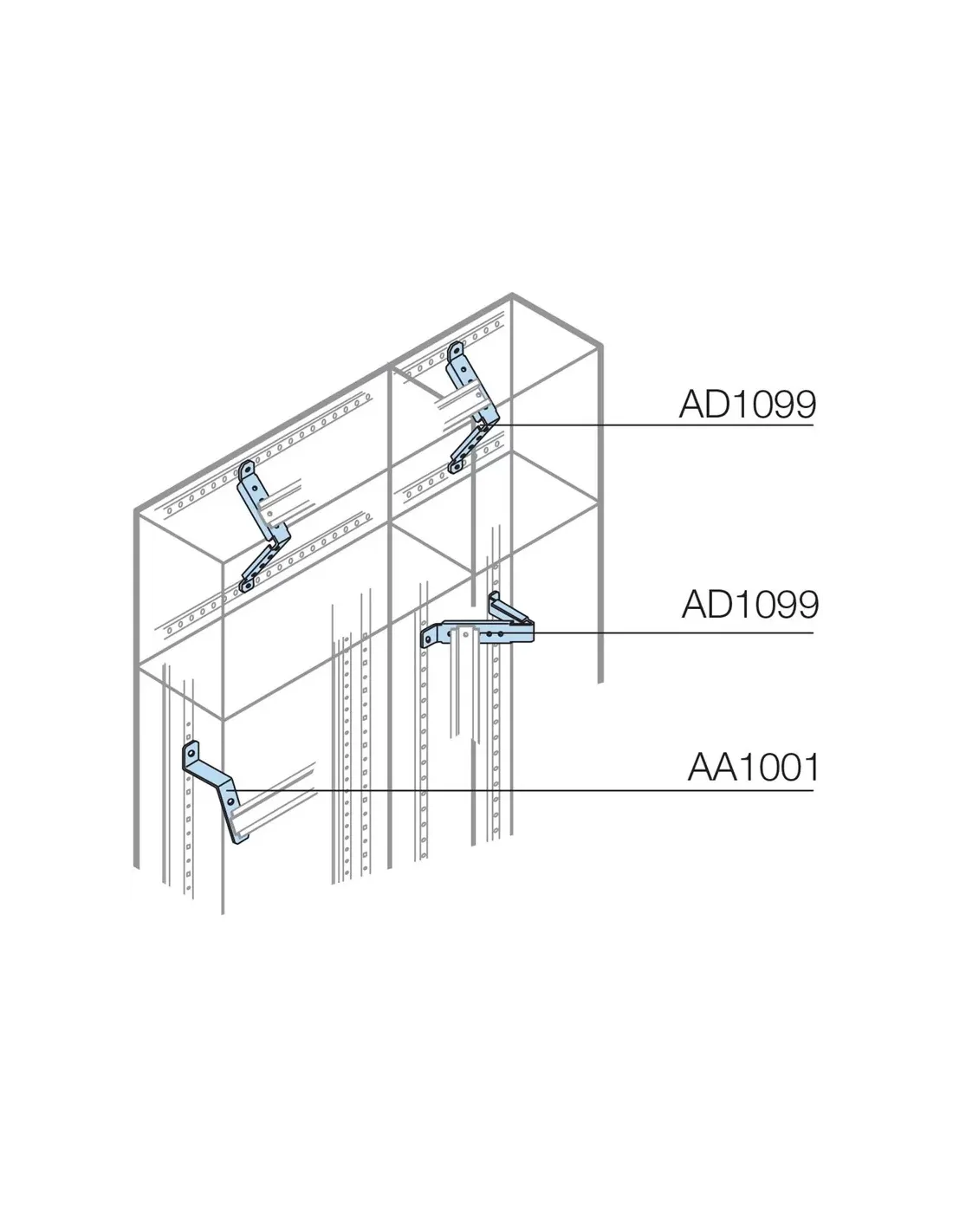 AD1099

AD1099

AA1001