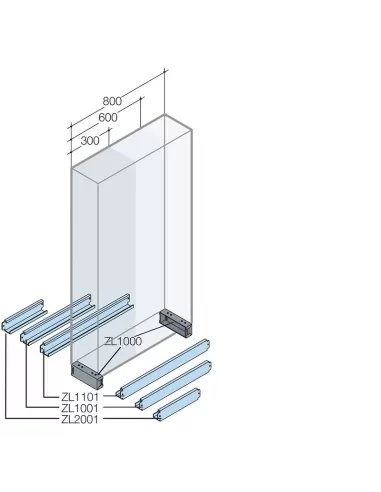 800
600
300
ZL1000
ZL1101
ZL1001
ZL2001