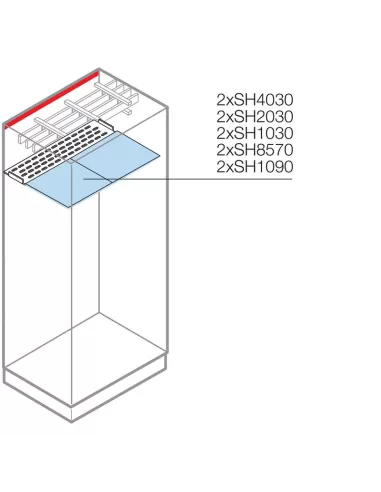 2xSH4030
2xSH2030
2xSH1030
2xSH8570
2xSH1090