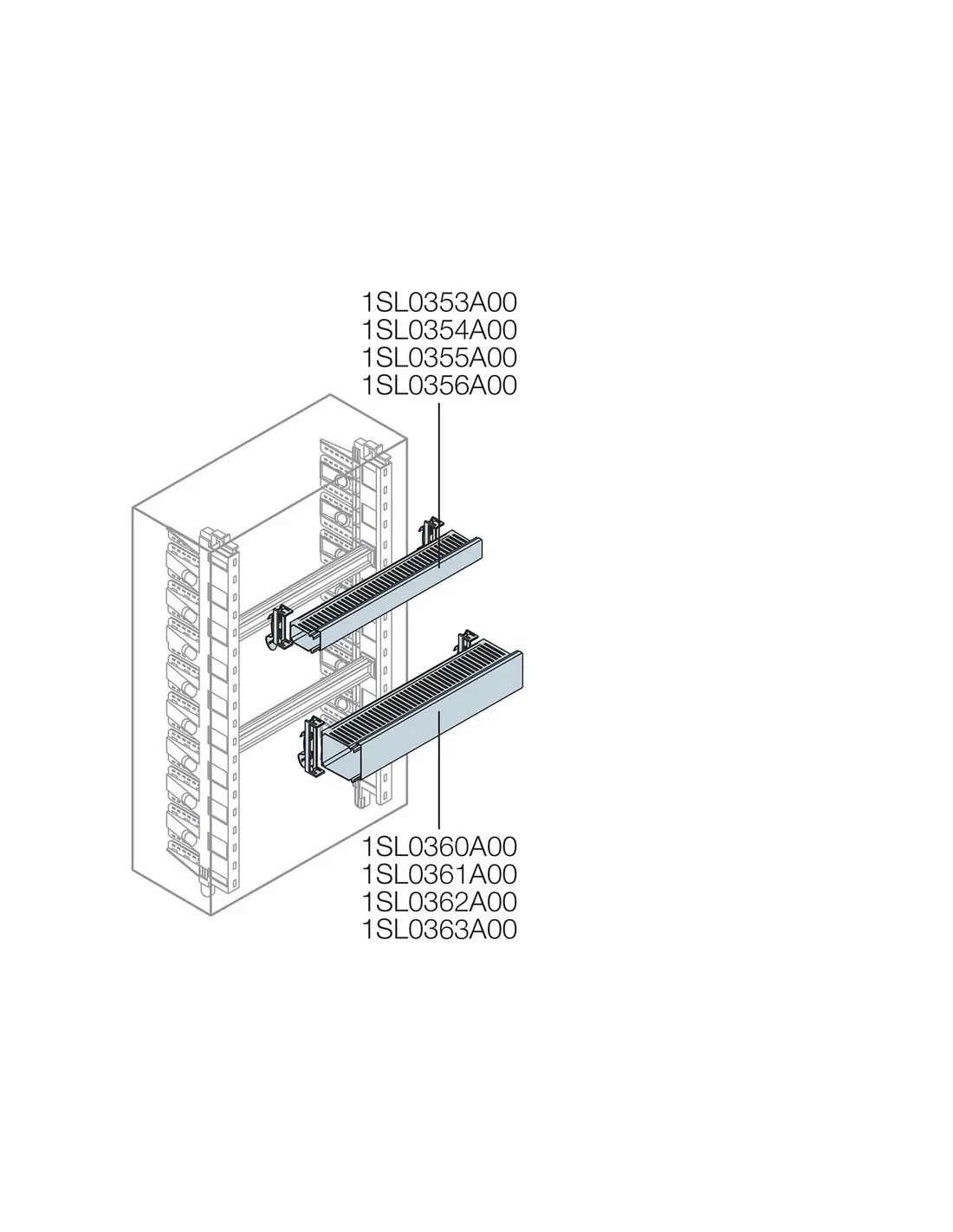 1SL0353A00
1SL0354A00
1SL0355A00
1SL0356A00

1SL0360A00
1SL0361A00
1SL0362A00
1SL0363A00